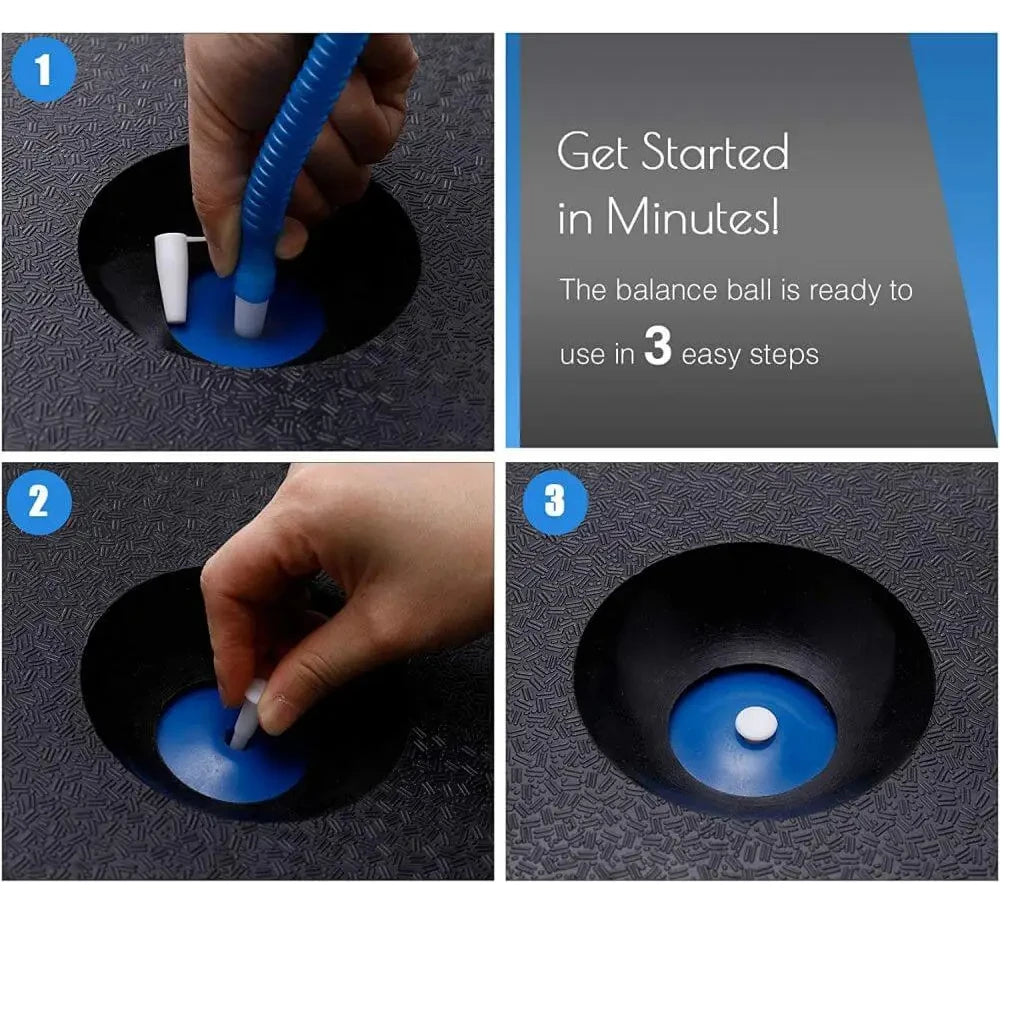 1

Get Started in Minutes!

The balance ball is ready to use in 3 easy steps

2

3