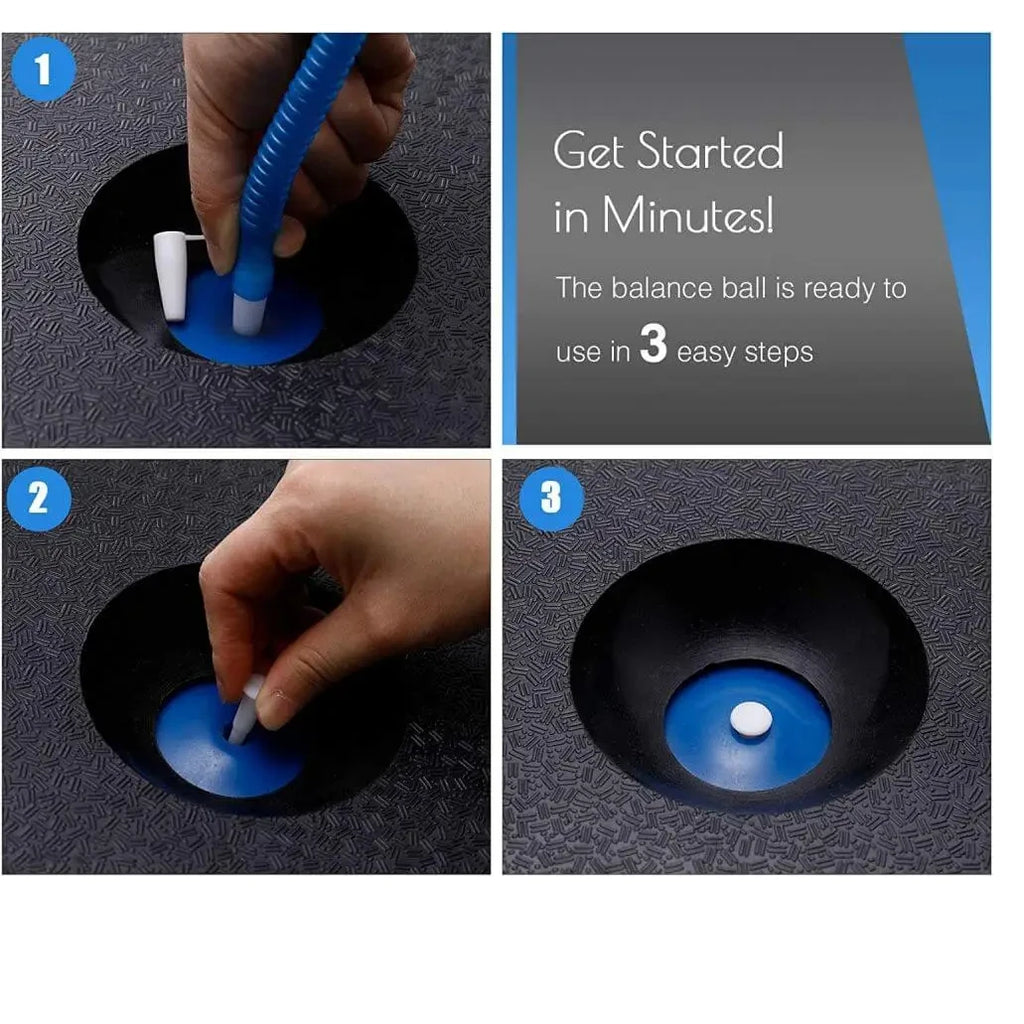 1

Get Started in Minutes!

The balance ball is ready to use in 3 easy steps

2

3