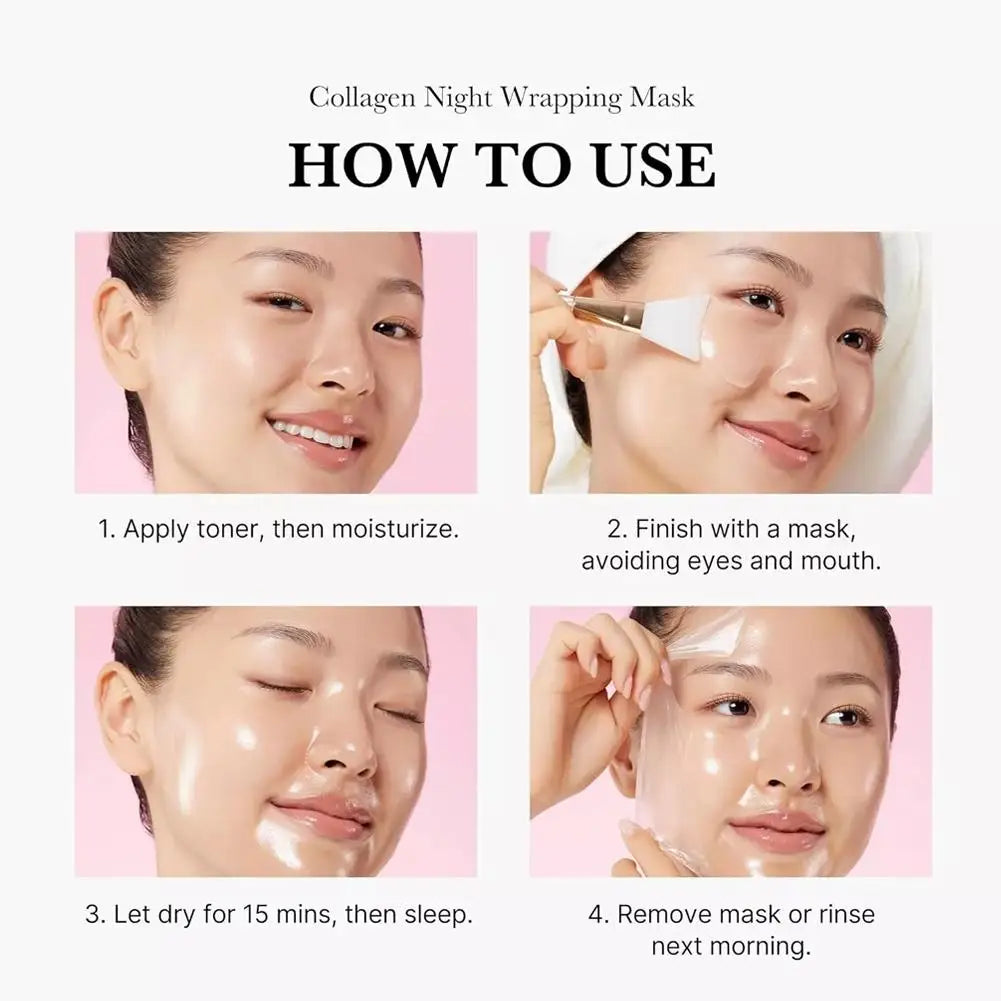 Collagen Night Wrapping Mask

HOW TO USE

1. Apply toner, then moisturize.

2. Finish with a mask, avoiding eyes and mouth.

3. Let dry for 15 mins, then sleep.

4. Remove mask or rinse next morning.