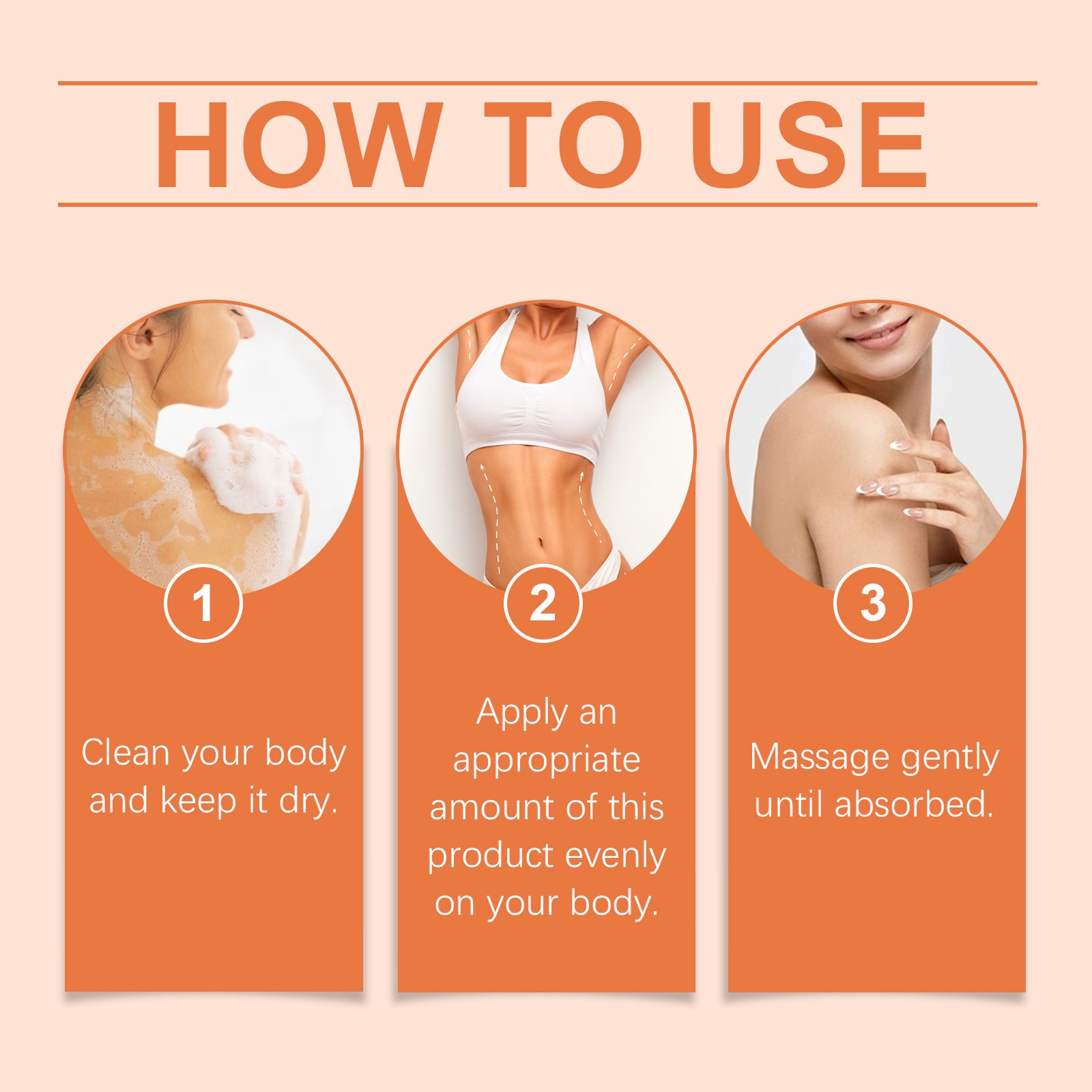 HOW TO USE

1

Clean your body and keep it dry.

2

Apply an appropriate amount of this product evenly on your body.

3

Massage gently until absorbed.