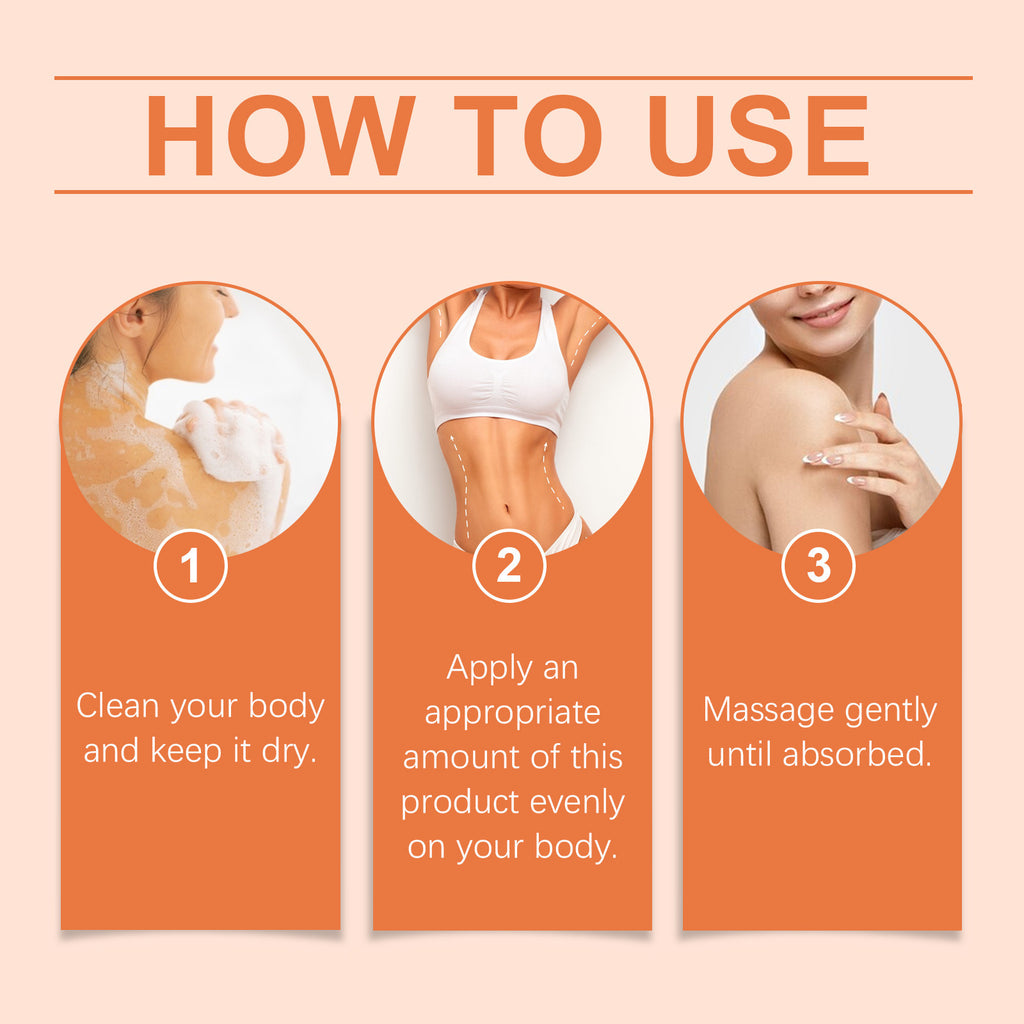 HOW TO USE

1

Clean your body and keep it dry.

2

Apply an appropriate amount of this product evenly on your body.

3

Massage gently until absorbed.